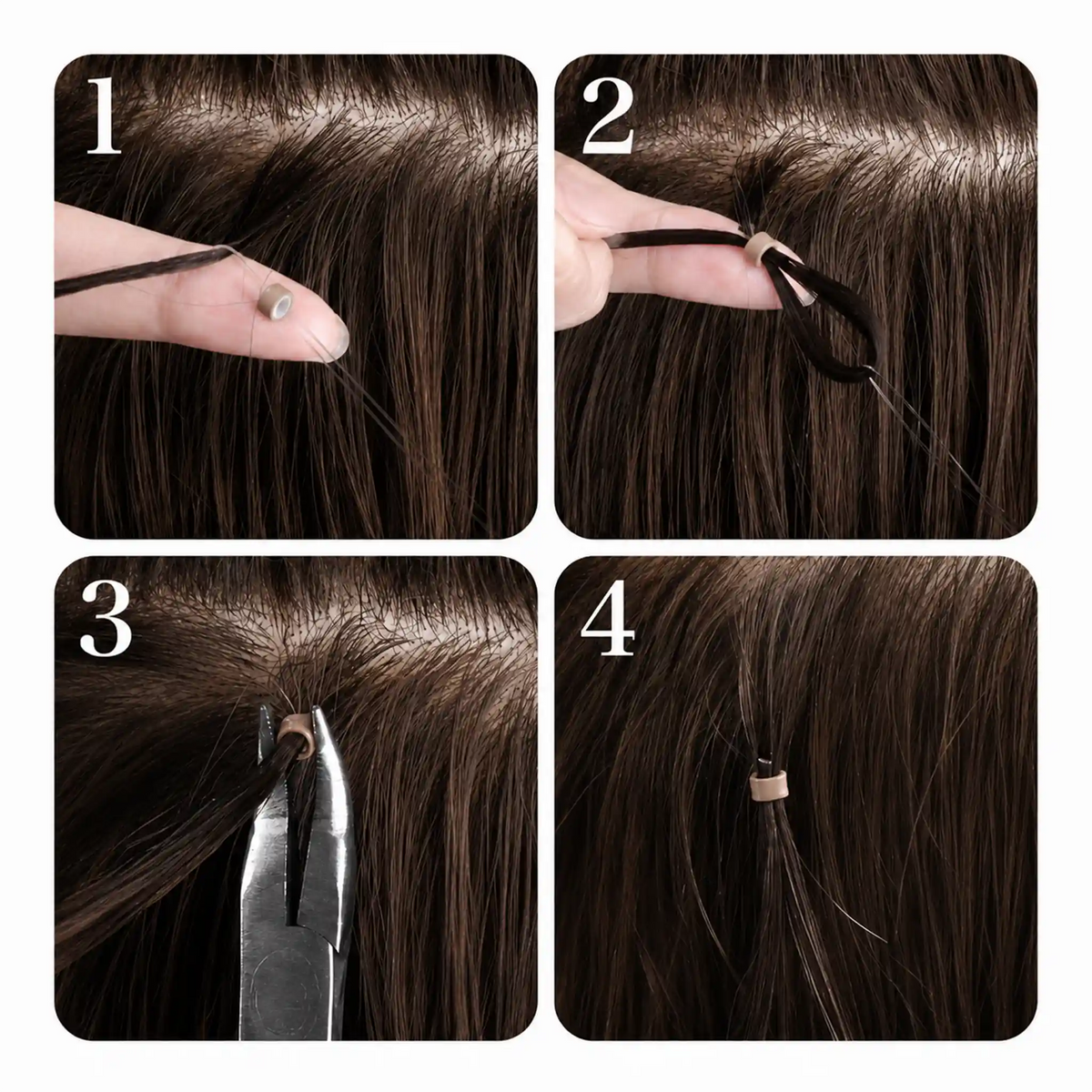 1

2

3

4