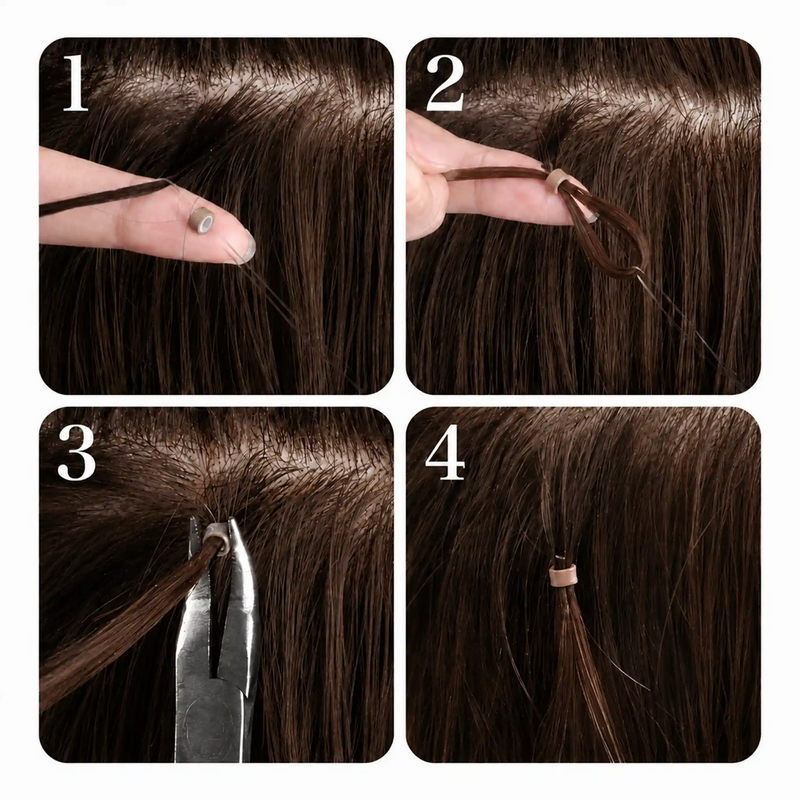 1

2

3

4